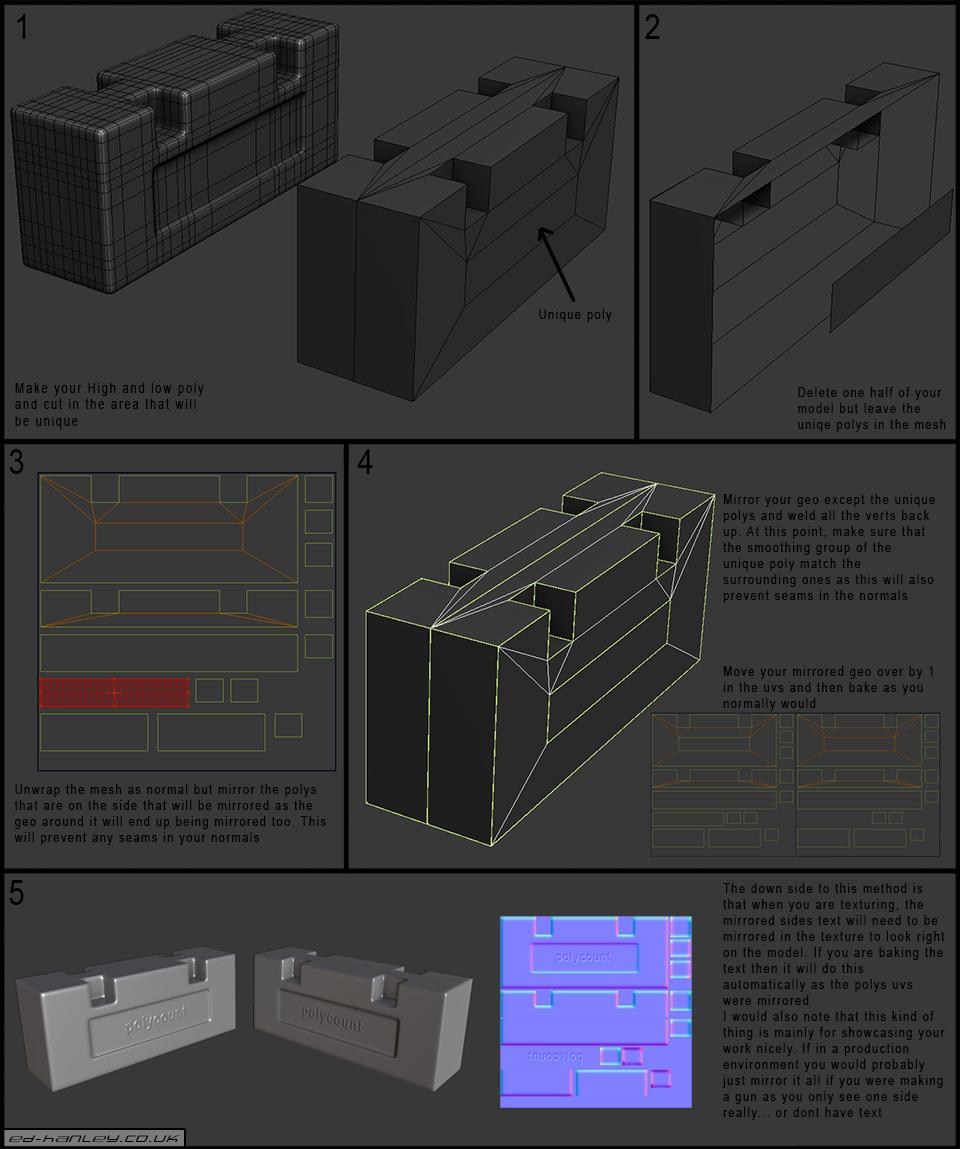 1

Unique poly

Make your High and low poly and cut in the area that will be unique

2

Delete one half of your model but leave the uniqe polys in the mesh

3

Unwrap the mesh as normal but mirror the polys that are on the side that will be mirrored as the geo around it will end up being mirrored too. This will prevent any seams in your normals

4

Mirror your geo except the unique polys and weld all the verts back up. At this point, make sure that the smoothing group of the unique poly match the surrounding ones as this will also prevent seams in the normals

Move your mirrored geo over by 1 in the uvs and then bake as you normally would

5

polycount

polycount

polycount

polycount

The down side to this method is that when you are texturing, the mirrored sides text will need to be mirrored in the texture to look right on the model. If you are baking the text then it will do this automatically as the polys uvs were mirrored
I would also note that this kind of thing is mainly for showcasing your work nicely. If in a production environment you would probably just mirror it all if you were making a gun as you only see one side really... or dont have text

ed-hanley.co.uk