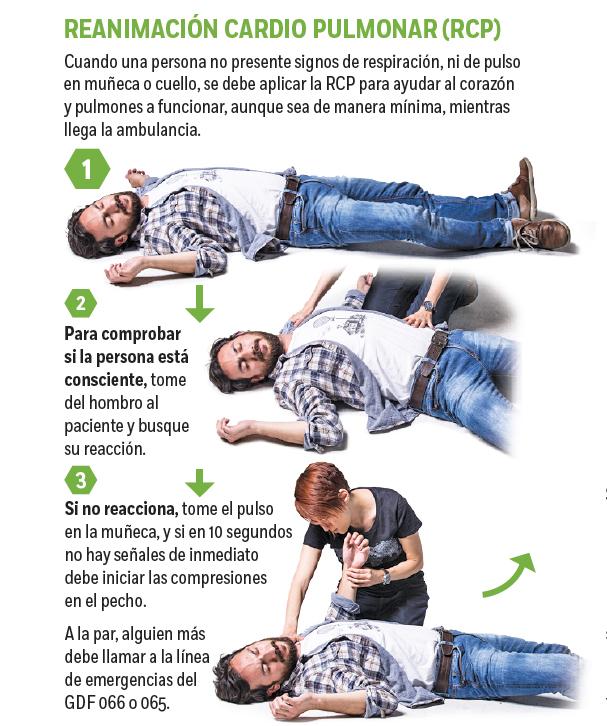 REANIMACIÓN CARDIO PULMONAR (RCP)

Cuando una persona no presente signos de respiración, ni de pulso en muñeca o cuello, se debe aplicar la RCP para ayudar al corazón y pulmones a funcionar, aunque sea de manera mínima, mientras llega la ambulancia.

1

2

Para comprobar si la persona está consciente, tome del hombro al paciente y busque su reacción.

3

Si no reacciona, tome el pulso en la muñeca, y si en 10 segundos no hay señales de inmediato debe iniciar las compresiones en el pecho.

A la par, alguien más debe llamar a la línea de emergencias del GDF 066 o 065.