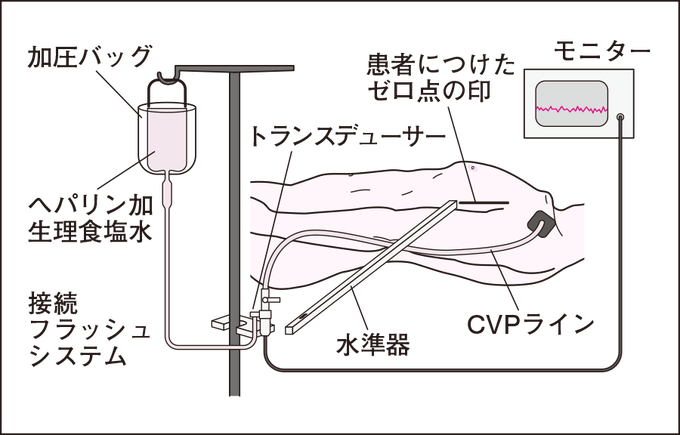 加圧バッグ

患者につけた
ゼロ点の印

モニター

トランスデューサー

ヘパリン加
生理食塩水

接続
フラッシュ
システム

水準器

CVPライン