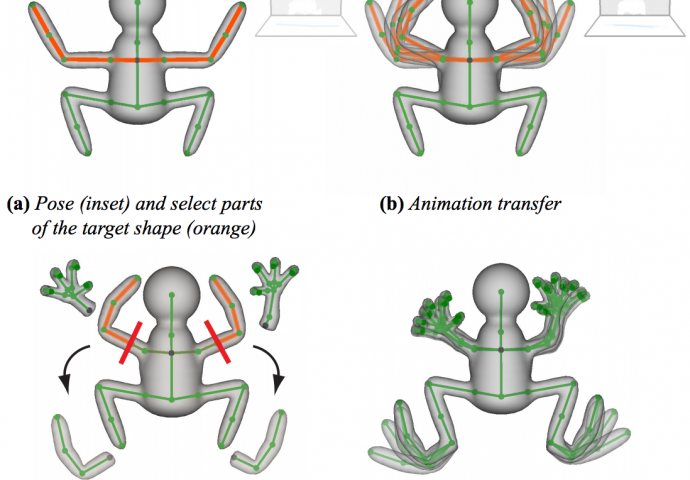 (a) Pose (inset) and select parts of the target shape (orange)

(b) Animation transfer