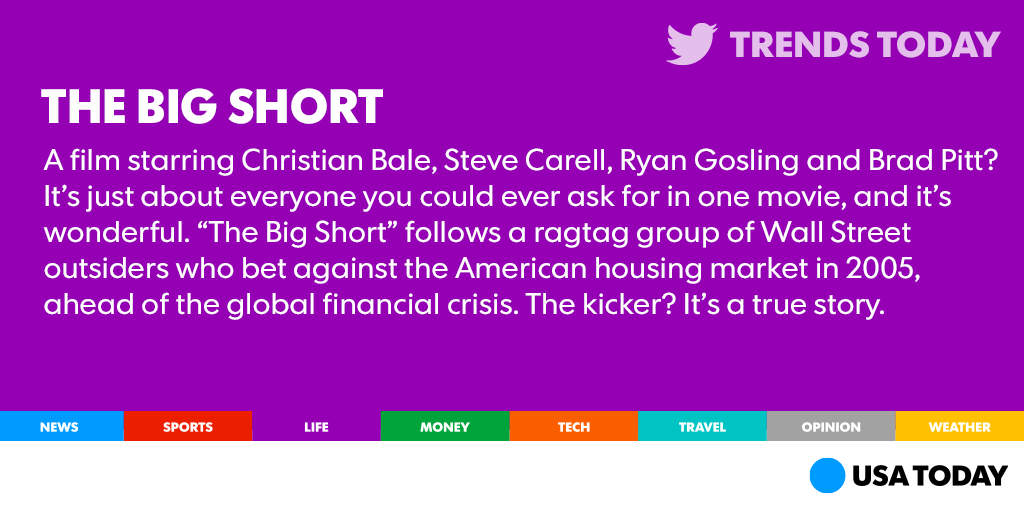 TRENDS TODAY

THE BIG SHORT

A film starring Christian Bale, Steve Carell, Ryan Gosling and Brad Pitt? It's just about everyone you could ever ask for in one movie, and it's wonderful. "The Big Short" follows a ragtag group of Wall Street outsiders who bet against the American housing market in 2005, ahead of the global financial crisis. The kicker? It's a true story.

NEWS SPORTS LIFE MONEY TECH TRAVEL OPINION WEATHER

USA TODAY