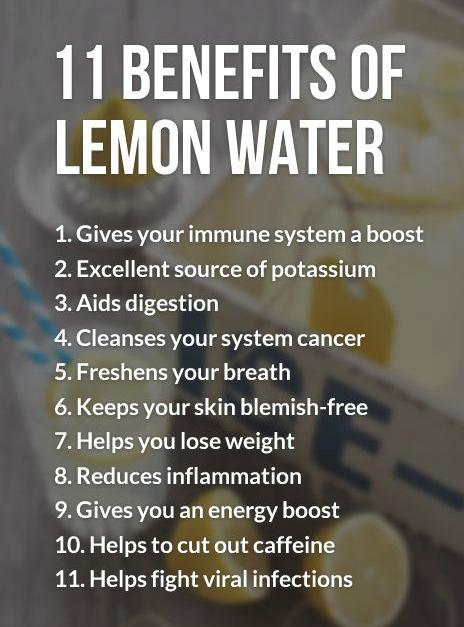 11 BENEFITS OF LEMON WATER

1. Gives your immune system a boost
2. Excellent source of potassium
3. Aids digestion
4. Cleanses your system cancer
5. Freshens your breath
6. Keeps your skin blemish-free
7. Helps you lose weight
8. Reduces inflammation
9. Gives you an energy boost
10. Helps to cut out caffeine
11. Helps fight viral infections