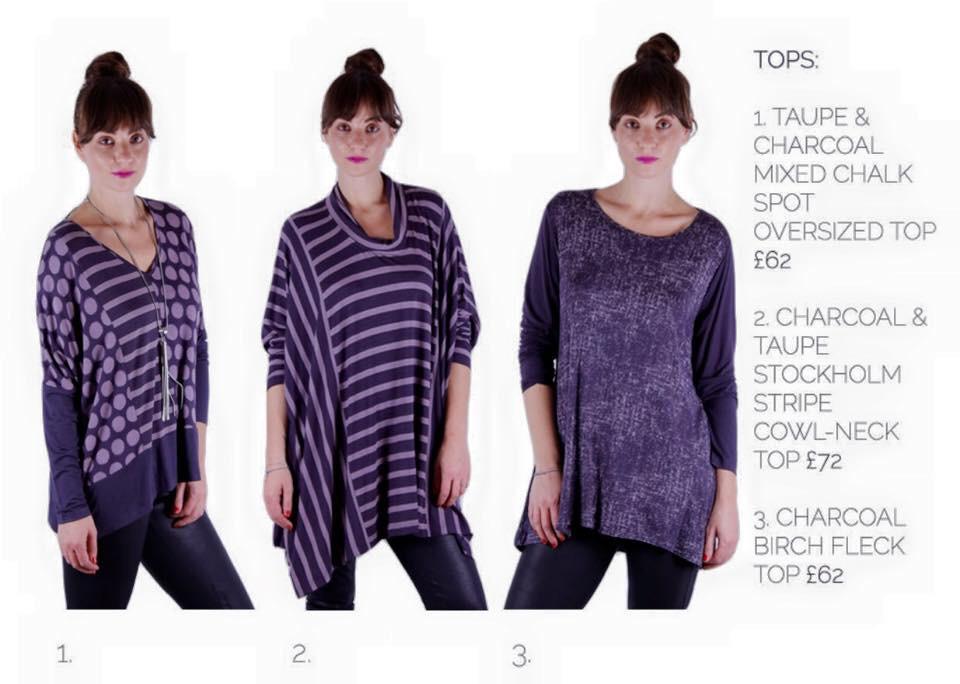 TOPS:

1. TAUPE & CHARCOAL MIXED CHALK SPOT OVERSIZED TOP £62

2. CHARCOAL & TAUPE STOCKHOLM STRIPE COWL-NECK TOP £72

3. CHARCOAL BIRCH FLECK TOP £62

1.

2.

3.