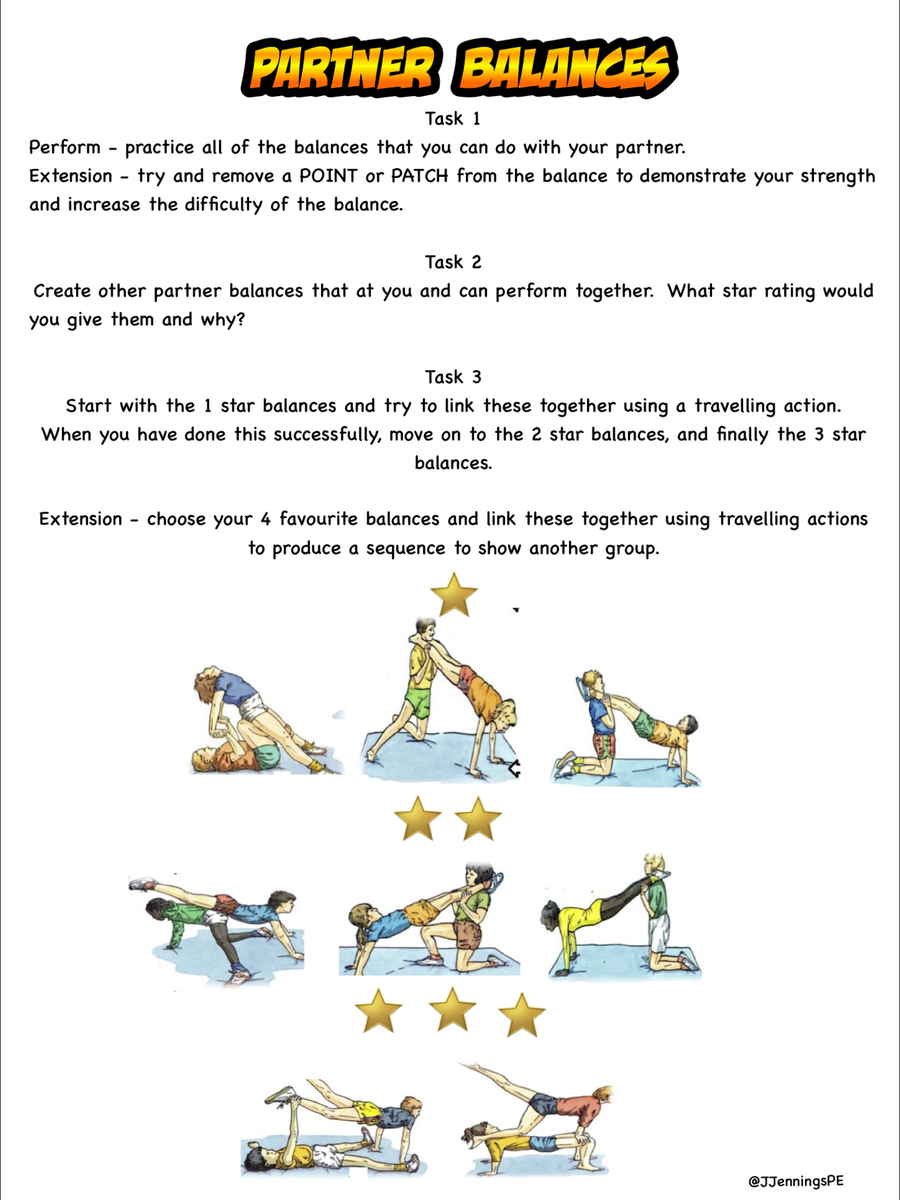 PARTNER BALANCES

Task 1

Perform - practice all of the balances that you can do with your partner.
Extension - try and remove a POINT or PATCH from the balance to demonstrate your strength and increase the difficulty of the balance.

Task 2

Create other partner balances that at you and can perform together. What star rating would you give them and why?

Task 3

Start with the 1 star balances and try to link these together using a travelling action. When you have done this successfully, move on to the 2 star balances, and finally the 3 star balances.

Extension - choose your 4 favourite balances and link these together using travelling actions to produce a sequence to show another group.

@JJenningsPE