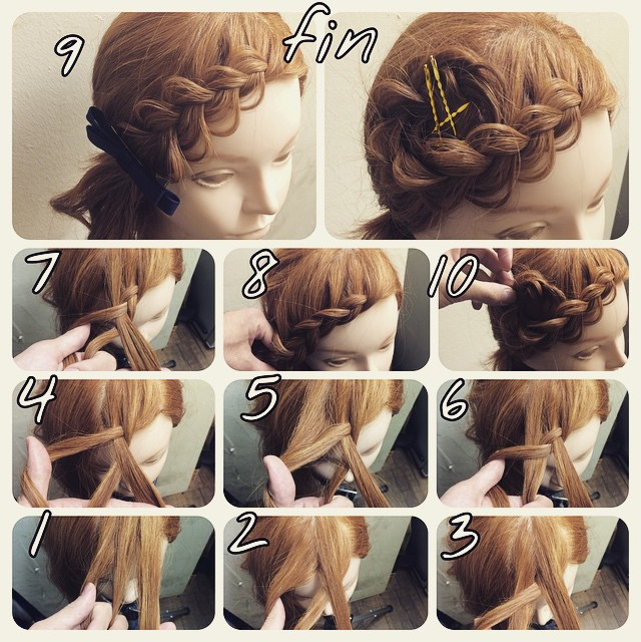 9
fin
7
8
10
4
5
6
1
2
3