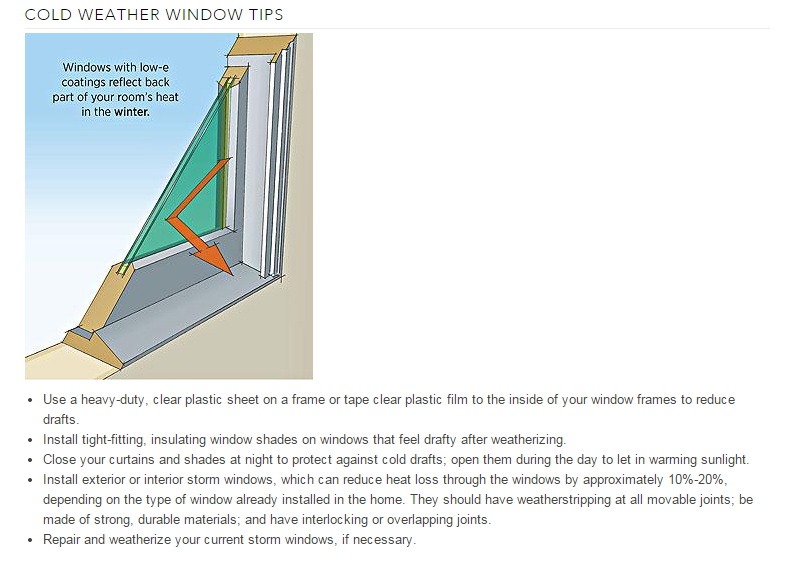 COLD WEATHER WINDOW TIPS

Windows with low-e coatings reflect back part of your room's heat in the winter.

- Use a heavy-duty, clear plastic sheet on a frame or tape clear plastic film to the inside of your window frames to reduce drafts.
- Install tight-fitting, insulating window shades on windows that feel drafty after weatherizing.
- Close your curtains and shades at night to protect against cold drafts; open them during the day to let in warming sunlight.
- Install exterior or interior storm windows, which can reduce heat loss through the windows by approximately 10%-20%, depending on the type of window already installed in the home. They should have weatherstripping at all movable joints; be made of strong, durable materials; and have interlocking or overlapping joints.
- Repair and weatherize your current storm windows, if necessary.