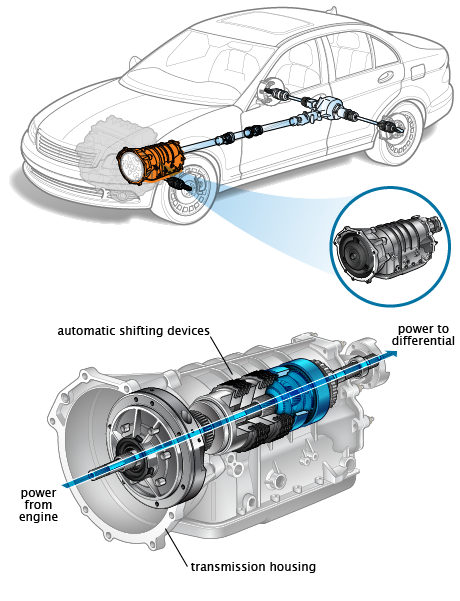 automatic shifting devices

power to differential

power from engine

transmission housing