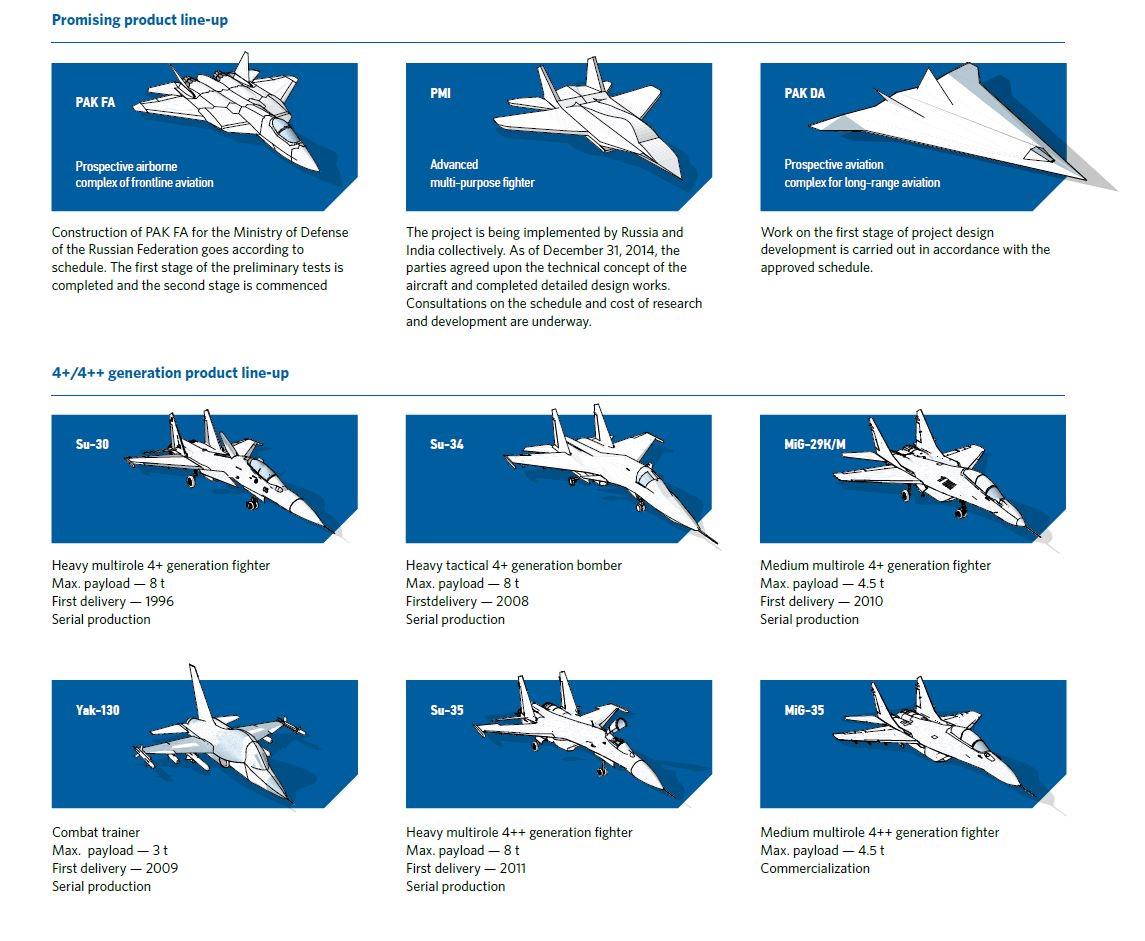 Promising product line-up

PAK FA

Prospective airborne complex of frontline aviation

Construction of PAK FA for the Ministry of Defense of the Russian Federation goes according to schedule. The first stage of the preliminary tests is completed and the second stage is commenced

PMI

Advanced multi-purpose fighter

The project is being implemented by Russia and India collectively. As of December 31, 2014, the parties agreed upon the technical concept of the aircraft and completed detailed design works. Consultations on the schedule and cost of research and development are underway.

PAK DA

Prospective aviation complex for long-range aviation

Work on the first stage of project design development is carried out in accordance with the approved schedule.

4+/4++ generation product line-up

Su-30

Heavy multirole 4+ generation fighter
Max. payload — 8 t
First delivery — 1996
Serial production

Su-34

Heavy tactical 4+ generation bomber
Max. payload — 8 t
Firstdelivery — 2008
Serial production

MiG-29K/M

Medium multirole 4+ generation fighter
Max. payload — 4.5 t
First delivery — 2010
Serial production

Yak-130

Combat trainer
Max. payload — 3 t
First delivery — 2009
Serial production

Su-35

Heavy multirole 4++ generation fighter
Max. payload — 8 t
First delivery — 2011
Serial production

MiG-35

Medium multirole 4++ generation fighter
Max. payload — 4.5 t
Commercialization