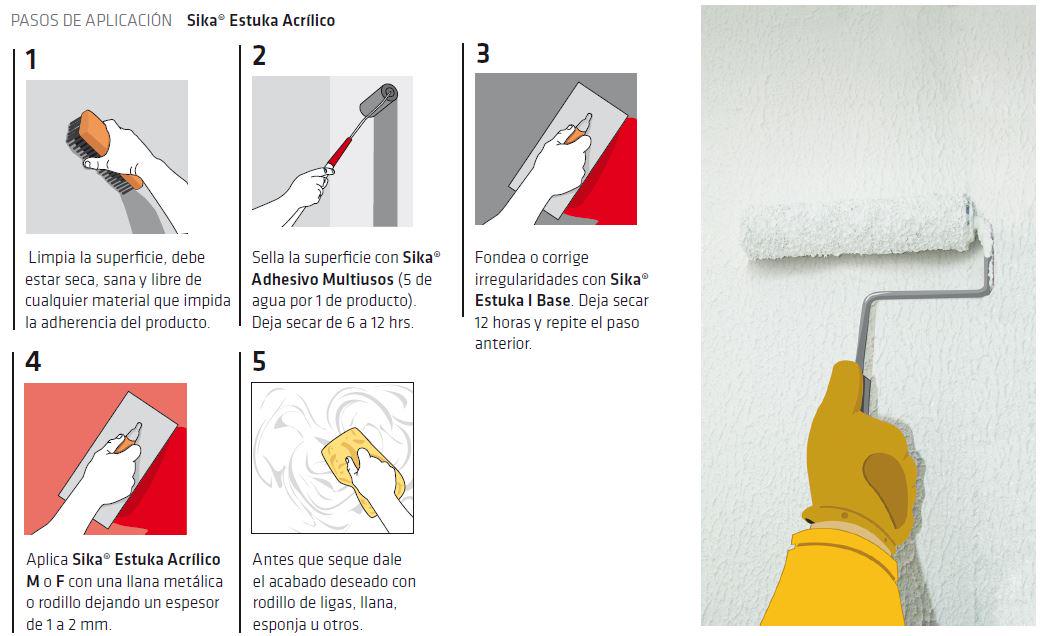 PASOS DE APLICACIÓN Sika® Estuka Acrílico

1

Limpia la superficie, debe estar seca, sana y libre de cualquier material que impida la adherencia del producto.

2

Sella la superficie con Sika® Adhesivo Multiusos (5 de agua por 1 de producto). Deja secar de 6 a 12 hrs.

3

Fondea o corrige irregularidades con Sika® Estuka I Base. Deja secar 12 horas y repite el paso anterior.

4

Aplica Sika® Estuka Acrílico M o F con una llana metálica o rodillo dejando un espesor de 1 a 2 mm.

5

Antes que seque dale el acabado deseado con rodillo de ligas, llana, esponja u otros.