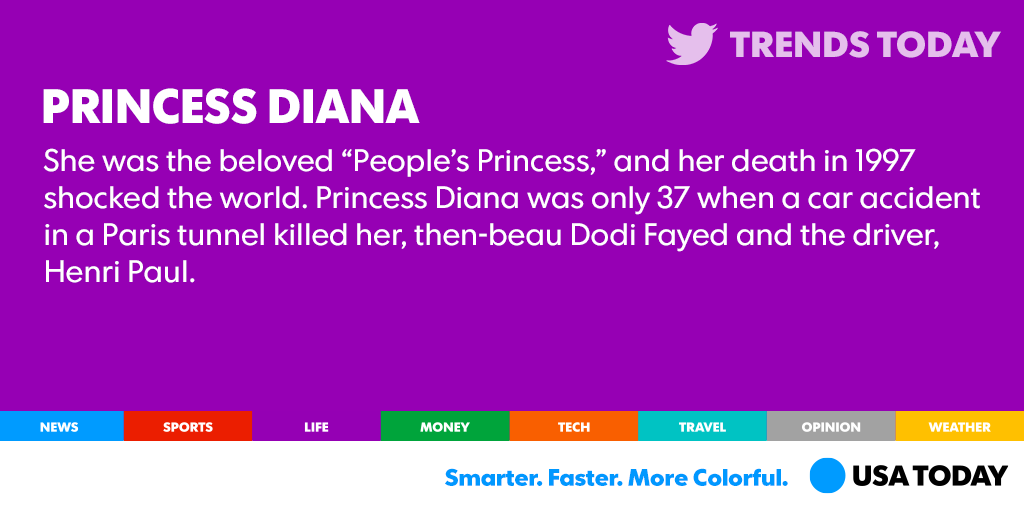 TRENDS TODAY

PRINCESS DIANA

She was the beloved "People's Princess," and her death in 1997 shocked the world. Princess Diana was only 37 when a car accident in a Paris tunnel killed her, then-beau Dodi Fayed and the driver, Henri Paul.

NEWS SPORTS LIFE MONEY TECH TRAVEL OPINION WEATHER

Smarter. Faster. More Colorful.

USA TODAY