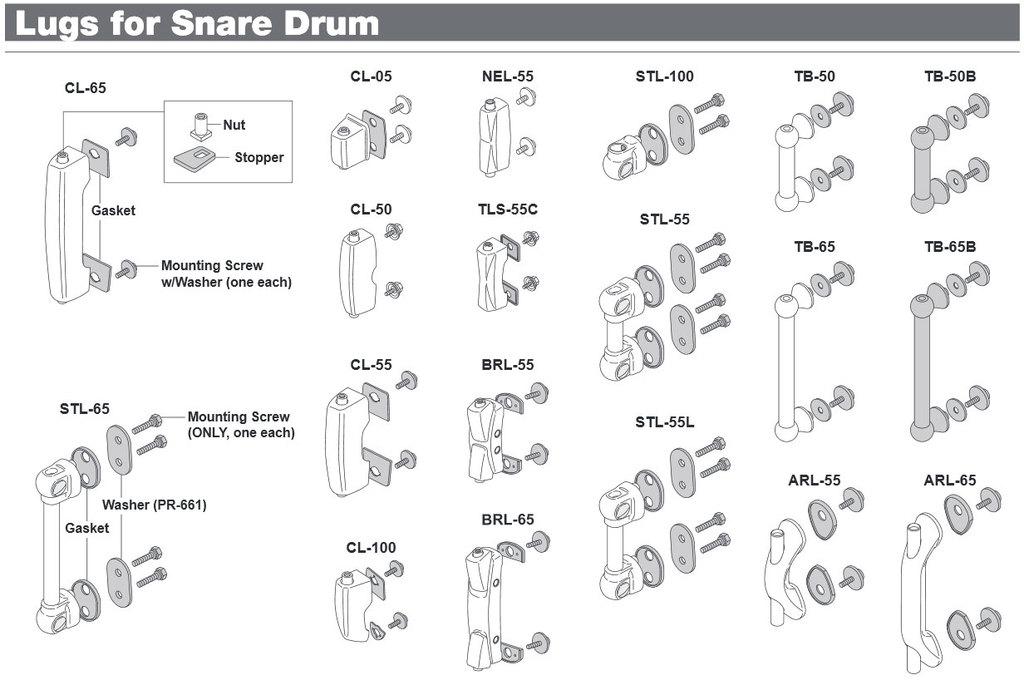 Lugs for Snare Drum

CL-65

Nut

Stopper

Gasket

Mounting Screw w/Washer (one each)

STL-65

Mounting Screw (ONLY, one each)

Washer (PR-661)

Gasket

CL-05

CL-50

CL-55

CL-100

NEL-55

TLS-55C

BRL-55

BRL-65

STL-100

STL-55

STL-55L

TB-50

TB-65

ARL-55

TB-50B

TB-65B

ARL-65