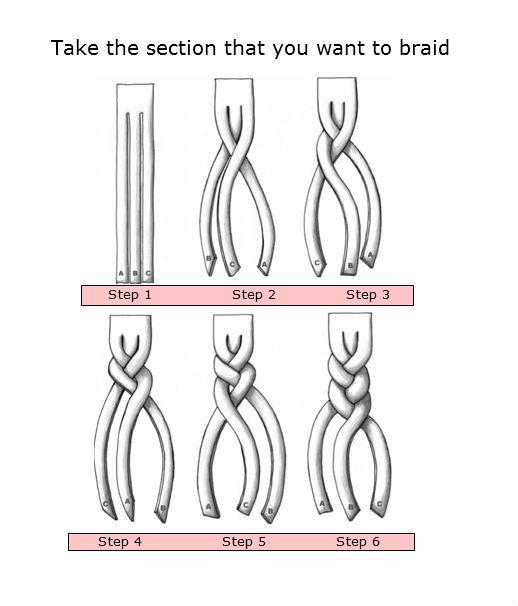 Take the section that you want to braid

A B C

B C A

C B A

Step 1 Step 2 Step 3

C A B

A C B

A B C

Step 4 Step 5 Step 6