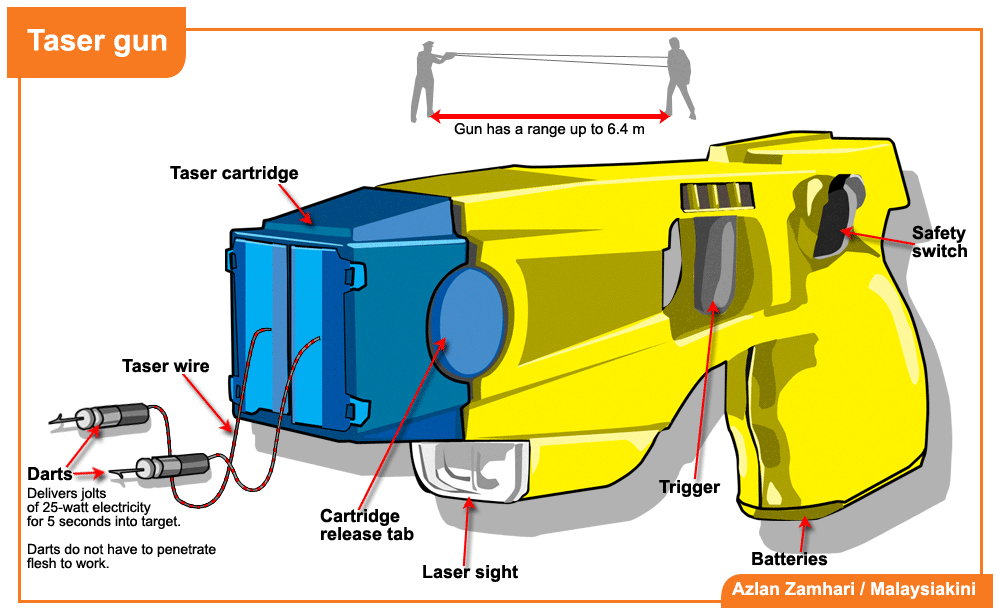 Taser gun

Gun has a range up to 6.4 m

Taser cartridge

Safety switch

Taser wire

Darts
Delivers jolts of 25-watt electricity for 5 seconds into target.

Darts do not have to penetrate flesh to work.

Cartridge release tab

Laser sight

Trigger

Batteries

Azlan Zamhari / Malaysiakini