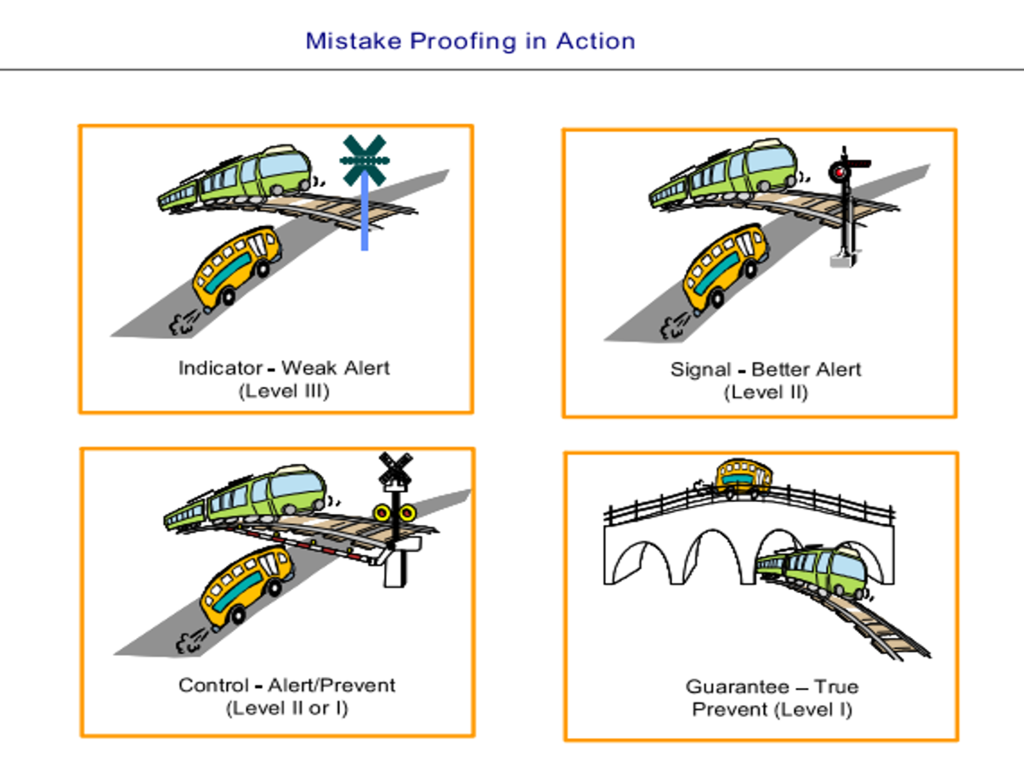 Mistake Proofing in Action

Indicator - Weak Alert
(Level III)

Signal - Better Alert
(Level II)

Control - Alert/Prevent
(Level II or I)

Guarantee – True
Prevent (Level I)