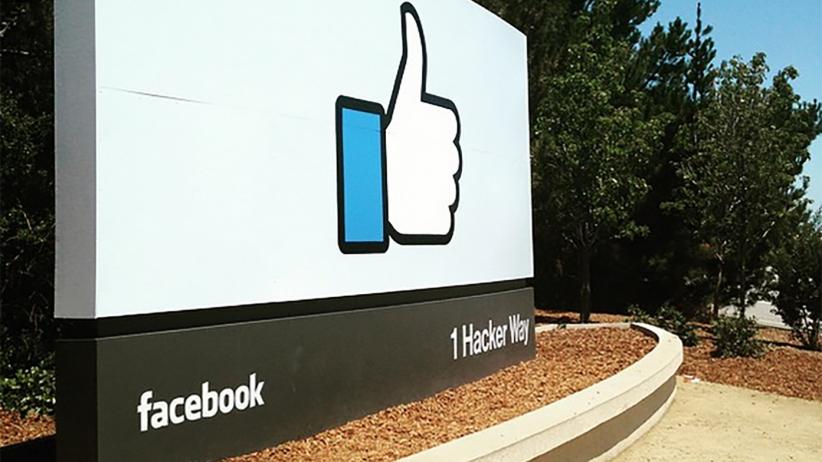 1 Hacker Way

facebook