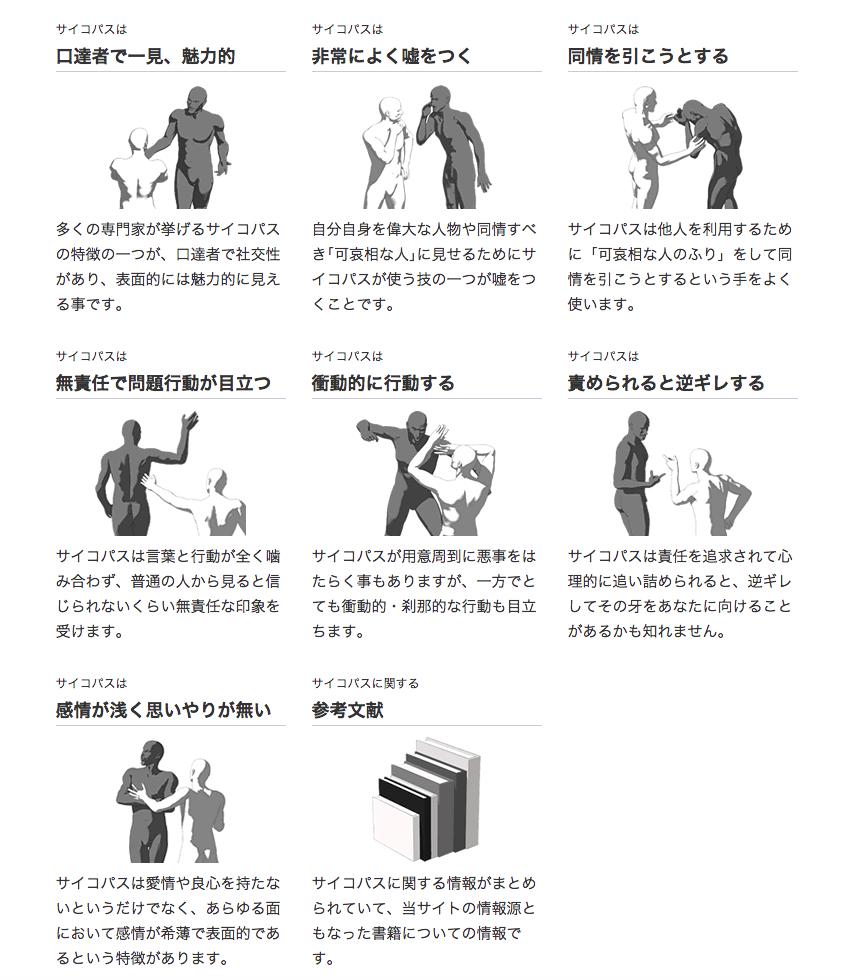 サイコパスは
口達者で一見、魅力的

多くの専門家が挙げるサイコパスの特徴の一つが、口達者で社交性があり、表面的には魅力的に見える事です。

サイコパスは
非常によく嘘をつく

自分自身を偉大な人物や同情すべき「可哀相な人」に見せるためにサイコパスが使う技の一つが嘘をつくことです。

サイコパスは
同情を引こうとする

サイコパスは他人を利用するために「可哀相な人のふり」をして同情を引こうとするという手をよく使います。

サイコパスは
無責任で問題行動が目立つ

サイコパスは言葉と行動が全く噛み合わず、普通の人から見ると信じられないくらい無責任な印象を受けます。

サイコパスは
衝動的に行動する

サイコパスが用意周到に悪事をはたらく事もありますが、一方でとても衝動的・刹那的な行動も目立ちます。

サイコパスは
責められると逆ギレする

サイコパスは責任を追求されて心理的に追い詰められると、逆ギレしてその牙をあなたに向けることがあるかも知れません。

サイコパスは
感情が浅く思いやりが無い

サイコパスは愛情や良心を持たないというだけでなく、あらゆる面において感情が希薄で表面的であるという特徴があります。

サイコパスに関する
参考文献

サイコパスに関する情報がまとめられていて、当サイトの情報源ともなった書籍についての情報です。