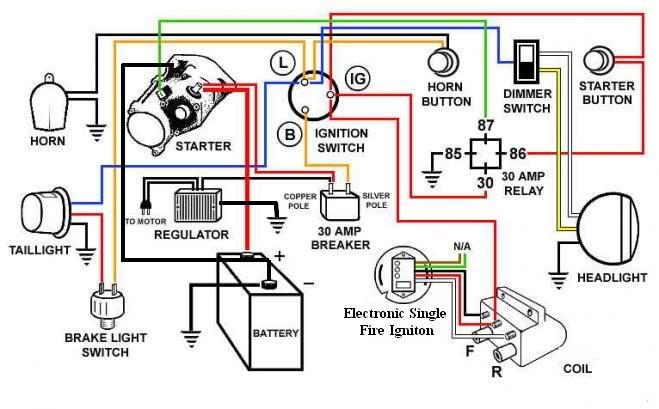 HORN

STARTER

L

IG

B

IGNITION SWITCH

HORN BUTTON

DIMMER SWITCH

STARTER BUTTON

87

85

86

30

30 AMP RELAY

TAILLIGHT

TO MOTOR

REGULATOR

COPPER POLE

SILVER POLE

30 AMP BREAKER

+

−

BATTERY

BRAKE LIGHT SWITCH

N/A

Electronic Single Fire Igniton

F

R

COIL

HEADLIGHT