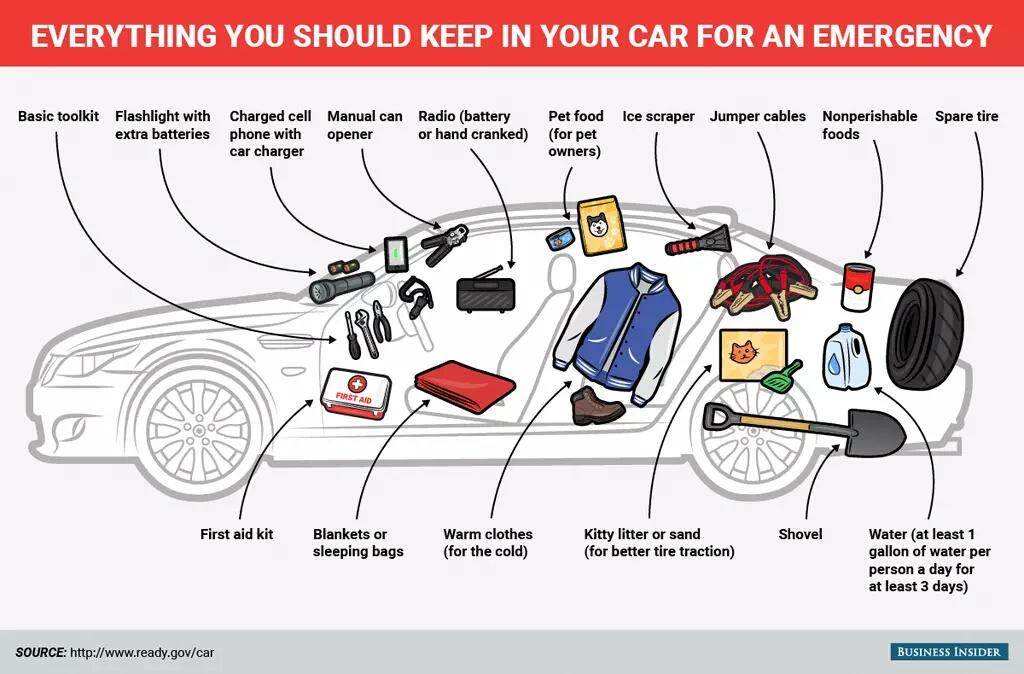 EVERYTHING YOU SHOULD KEEP IN YOUR CAR FOR AN EMERGENCY

Basic toolkit

Flashlight with extra batteries

Charged cell phone with car charger

Manual can opener

Radio (battery or hand cranked)

Pet food (for pet owners)

Ice scraper

Jumper cables

Nonperishable foods

Spare tire

FIRST AID

First aid kit

Blankets or sleeping bags

Warm clothes (for the cold)

Kitty litter or sand (for better tire traction)

Shovel

Water (at least 1 gallon of water per person a day for at least 3 days)

SOURCE: http://www.ready.gov/car

BUSINESS INSIDER