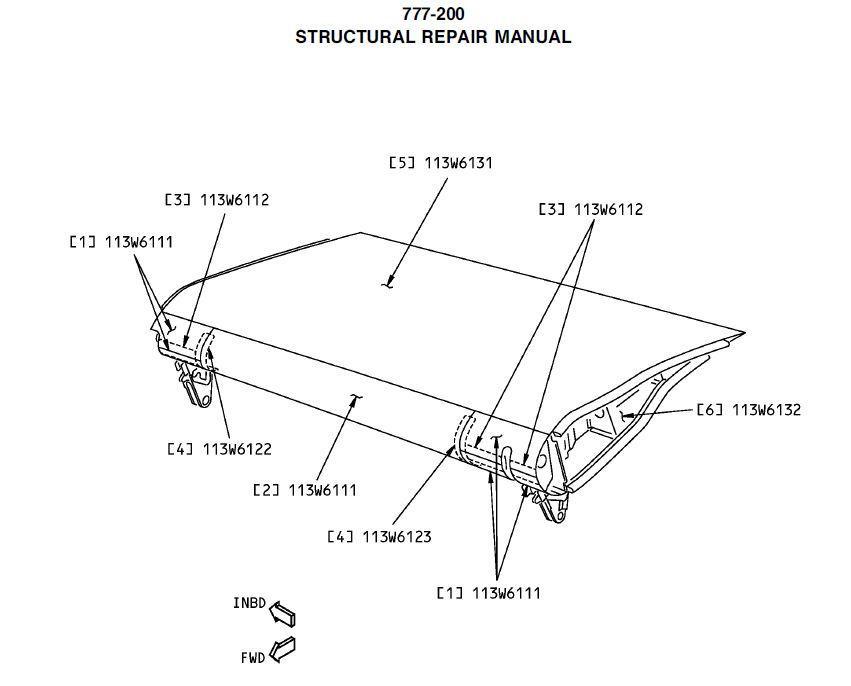 777-200
STRUCTURAL REPAIR MANUAL

[5] 113W6131

[3] 113W6112

[3] 113W6112

[1] 113W6111

[6] 113W6132

[4] 113W6122

[2] 113W6111

[4] 113W6123

[1] 113W6111

INBD

FWD