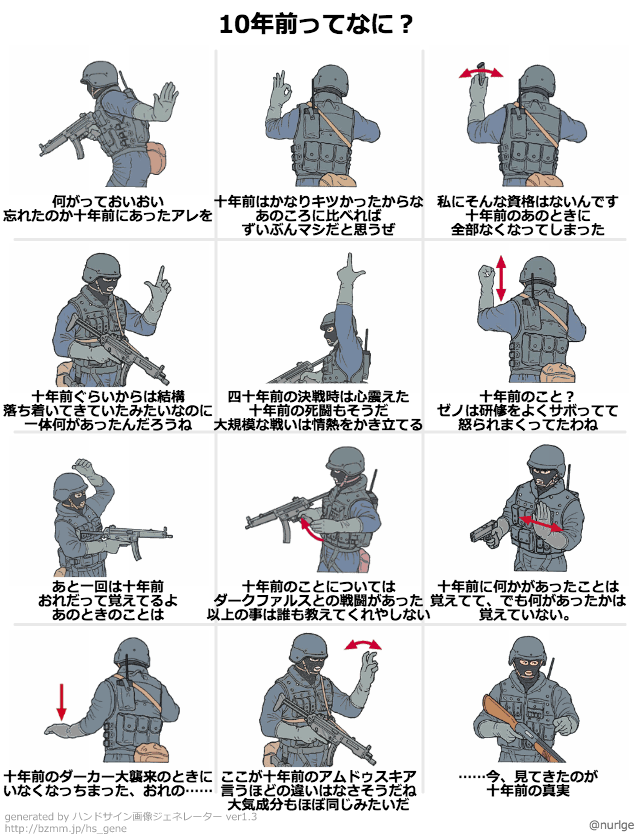 10年前ってなに？

何がっておいおい
忘れたのか十年前にあったアレを

十年前はかなりキツかったからな
あのころに比べれば
ずいぶんマシだと思うぜ

私にそんな資格はないんです
十年前のあのときに
全部なくなってしまった

十年前ぐらいからは結構
落ち着いてきていたみたいなのに
一体何があったんだろうね

四十年前の決戦時は心震えた
十年前の死闘もそうだ
大規模な戦いは情熱をかき立てる

十年前のこと？
ゼノは研修をよくサボってて
怒られまくってたわね

あと一回は十年前
おれだって覚えてるよ
あのときのことは

十年前のことについては
ダークファルスとの戦闘があった
以上の事は誰も教えてくれやしない

十年前に何かがあったことは
覚えてて、でも何があったかは
覚えていない。

十年前のダーカー大襲来のときに
いなくなっちまった、おれの……

ここが十年前のアムドゥスキア
言うほどの違いはなさそうだね
大気成分もほぼ同じみたいだ

……今、見てきたのが
十年前の真実

generated by ハンドサイン画像ジェネレーター ver1.3
http://bzmm.jp/hs_gene

@nurlge