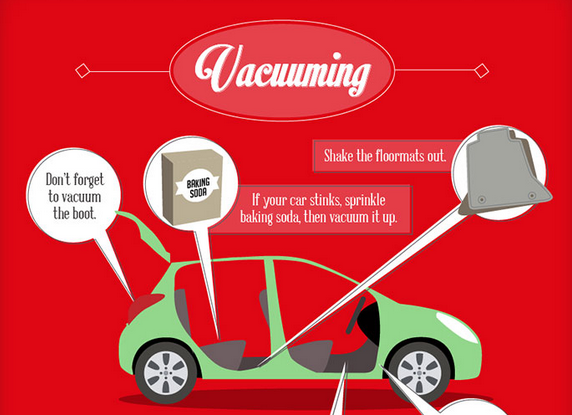 Vacuuming

Don't forget to vacuum the boot.

BAKING SODA

If your car stinks, sprinkle baking soda, then vacuum it up.

Shake the floormats out.