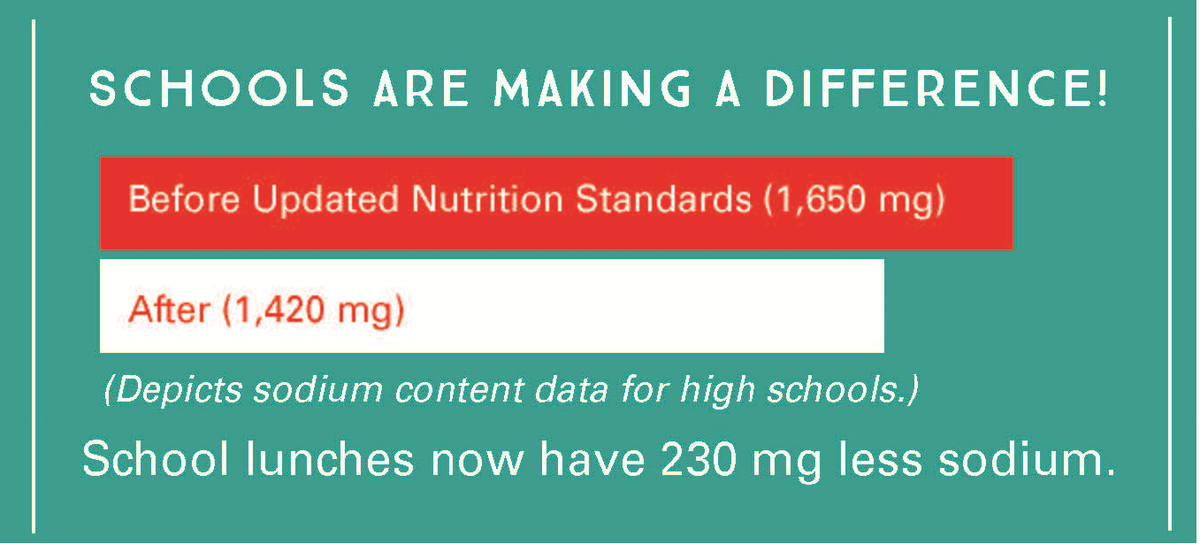 SCHOOLS ARE MAKING A DIFFERENCE!

Before Updated Nutrition Standards (1,650 mg)

After (1,420 mg)

(Depicts sodium content data for high schools.)

School lunches now have 230 mg less sodium.