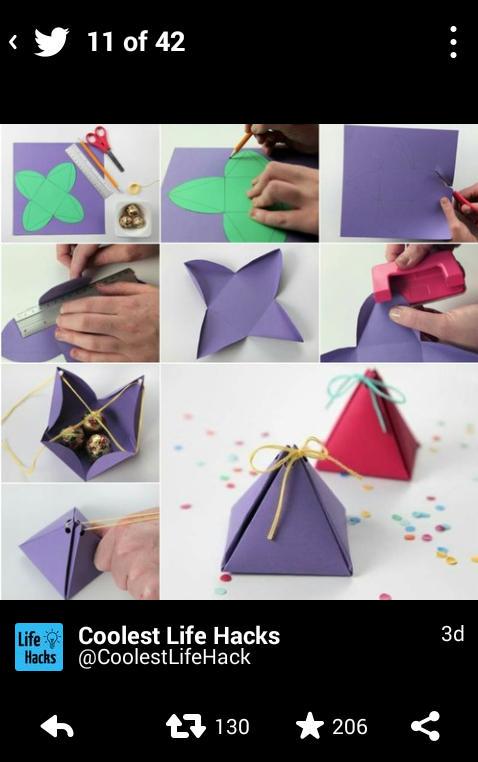 11 of 42

Life Hacks

Coolest Life Hacks
@CoolestLifeHack

3d

130

206