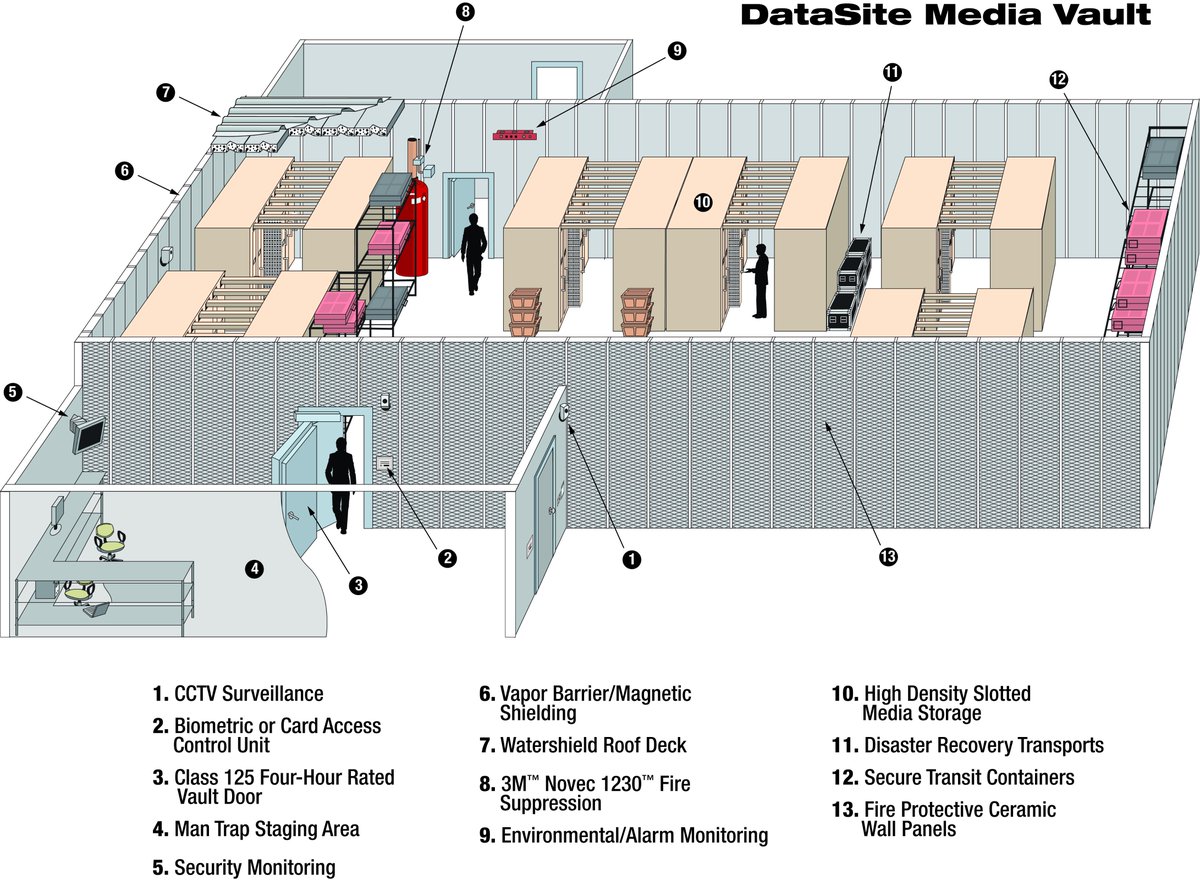 DataSite Media Vault

8
9
7
11
12
6
10
5
4
3
2
1
13

1. CCTV Surveillance

2. Biometric or Card Access Control Unit

3. Class 125 Four-Hour Rated Vault Door

4. Man Trap Staging Area

5. Security Monitoring

6. Vapor Barrier/Magnetic Shielding

7. Watershield Roof Deck

8. 3M™ Novec 1230™ Fire Suppression

9. Environmental/Alarm Monitoring

10. High Density Slotted Media Storage

11. Disaster Recovery Transports

12. Secure Transit Containers

13. Fire Protective Ceramic Wall Panels