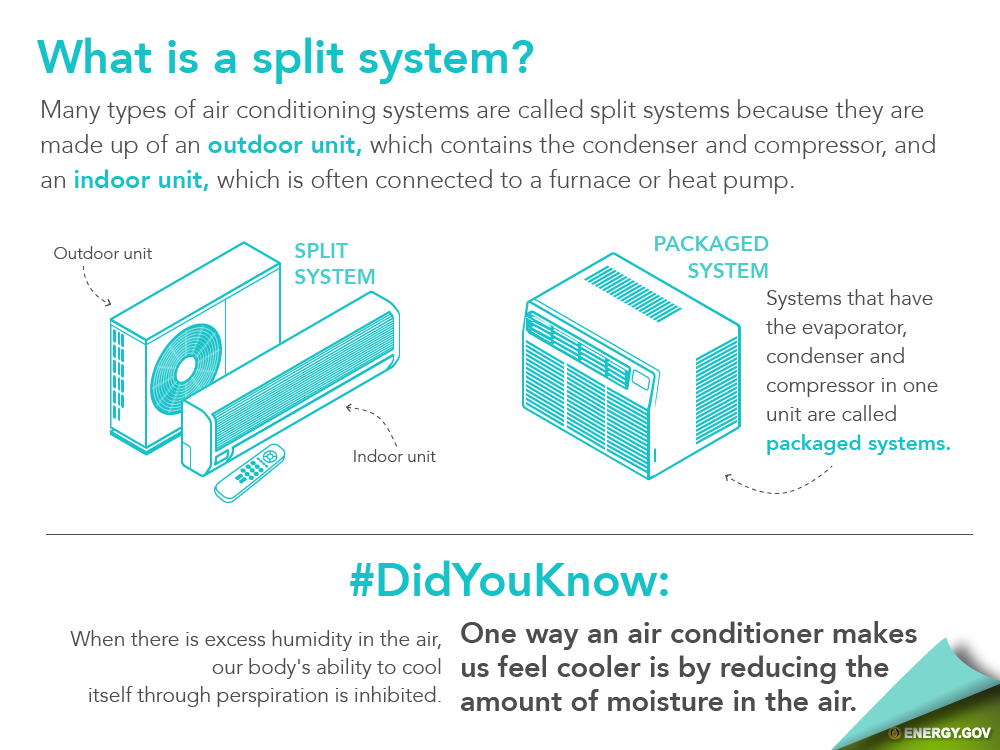 What is a split system?

Many types of air conditioning systems are called split systems because they are made up of an outdoor unit, which contains the condenser and compressor, and an indoor unit, which is often connected to a furnace or heat pump.

Outdoor unit

SPLIT SYSTEM

Indoor unit

PACKAGED SYSTEM

Systems that have the evaporator, condenser and compressor in one unit are called packaged systems.

#DidYouKnow:

When there is excess humidity in the air, our body's ability to cool itself through perspiration is inhibited.

One way an air conditioner makes us feel cooler is by reducing the amount of moisture in the air.

ENERGY.GOV