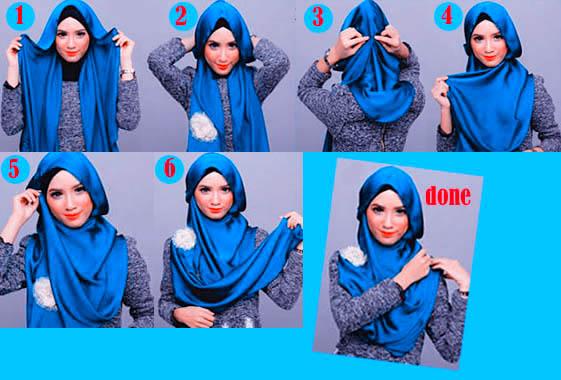 1
2
3
4
5
6
done