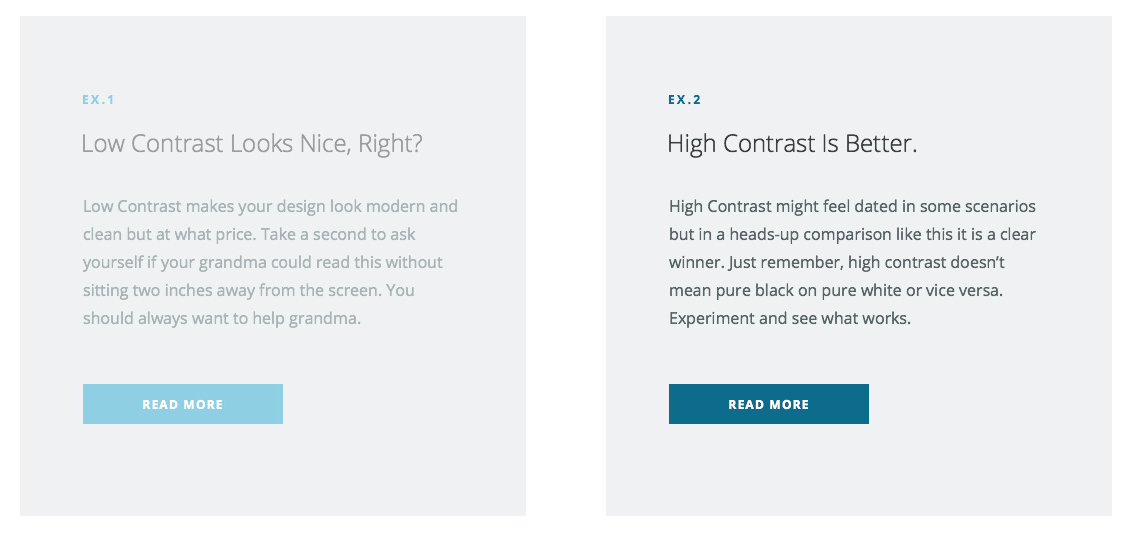 EX.1

Low Contrast Looks Nice, Right?

Low Contrast makes your design look modern and clean but at what price. Take a second to ask yourself if your grandma could read this without sitting two inches away from the screen. You should always want to help grandma.

READ MORE

EX.2

High Contrast Is Better.

High Contrast might feel dated in some scenarios but in a heads-up comparison like this it is a clear winner. Just remember, high contrast doesn't mean pure black on pure white or vice versa. Experiment and see what works.

READ MORE