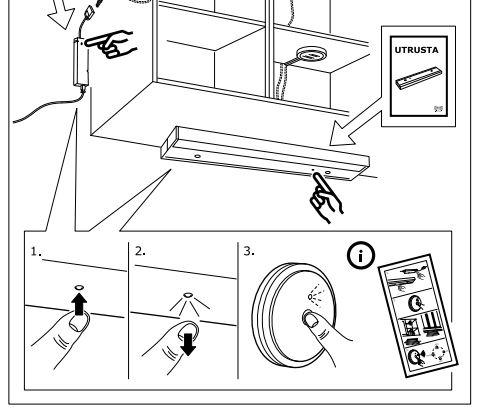 UTRUSTA

1.

2.

3.

i