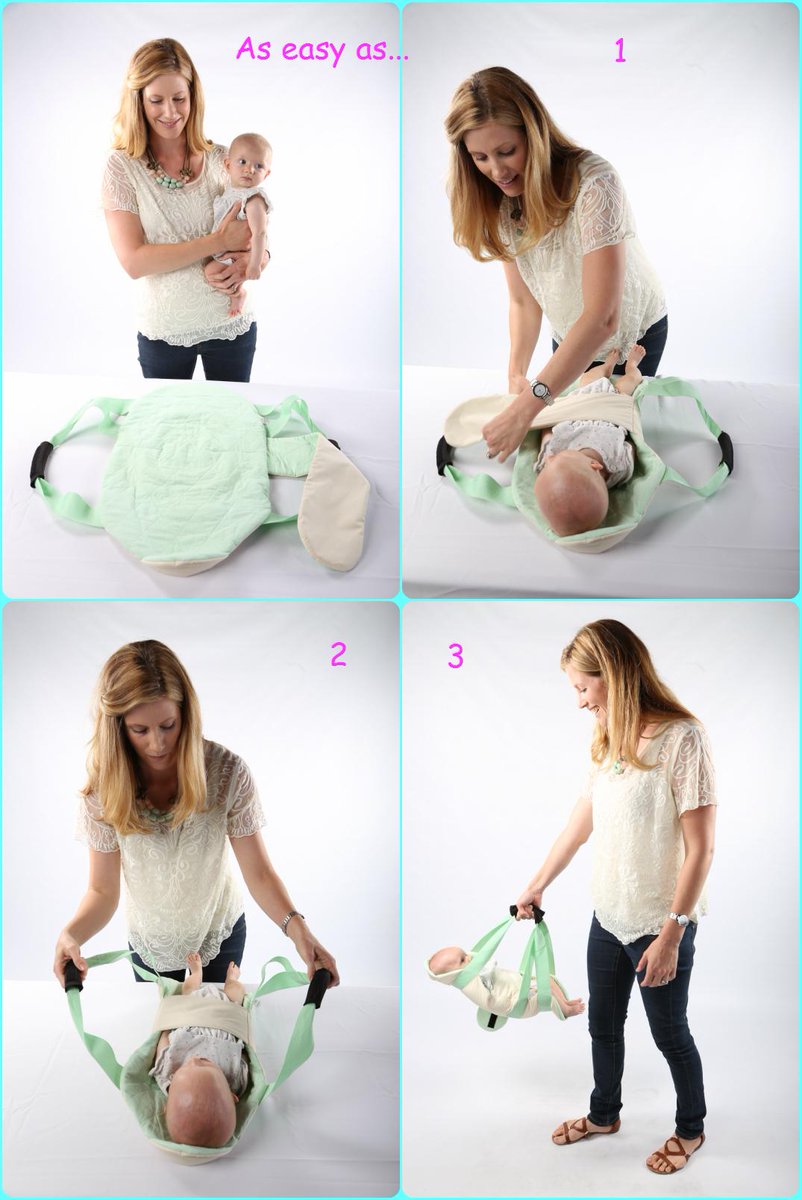 As easy as...

1

2

3