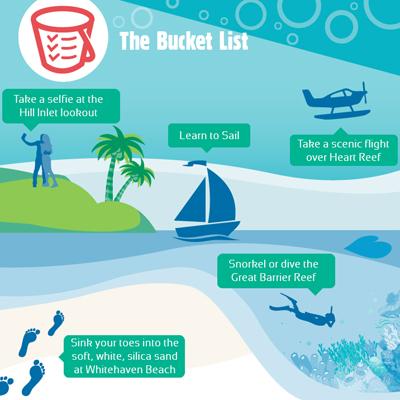 The Bucket List

Take a selfie at the Hill Inlet lookout

Learn to Sail

Take a scenic flight over Heart Reef

Snorkel or dive the Great Barrier Reef

Sink your toes into the soft, white, silica sand at Whitehaven Beach