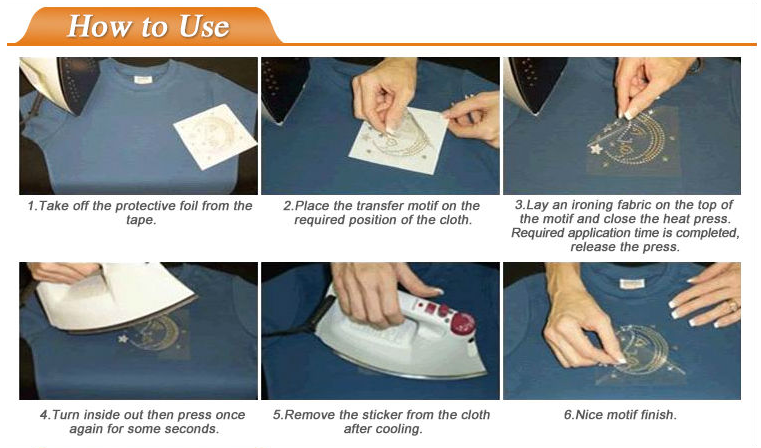 How to Use

1.Take off the protective foil from the tape.

2.Place the transfer motif on the required position of the cloth.

3.Lay an ironing fabric on the top of the motif and close the heat press. Required application time is completed, release the press.

4.Turn inside out then press once again for some seconds.

5.Remove the sticker from the cloth after cooling.

6.Nice motif finish.