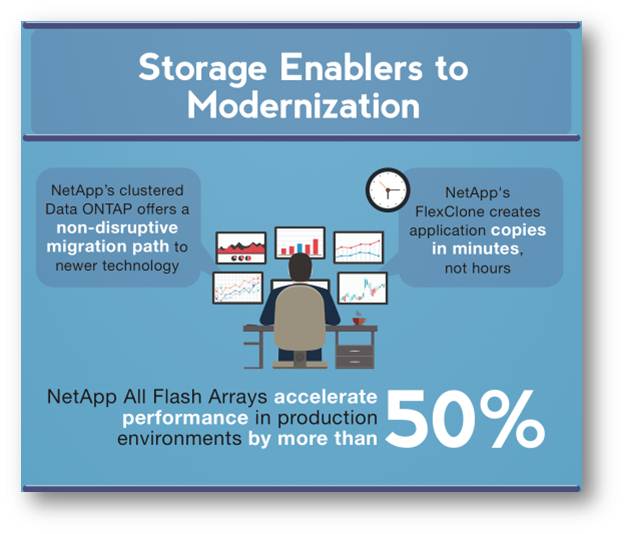 Storage Enablers to Modernization

NetApp's clustered Data ONTAP offers a non-disruptive migration path to newer technology

NetApp's FlexClone creates application copies in minutes, not hours

NetApp All Flash Arrays accelerate performance in production environments by more than 50%