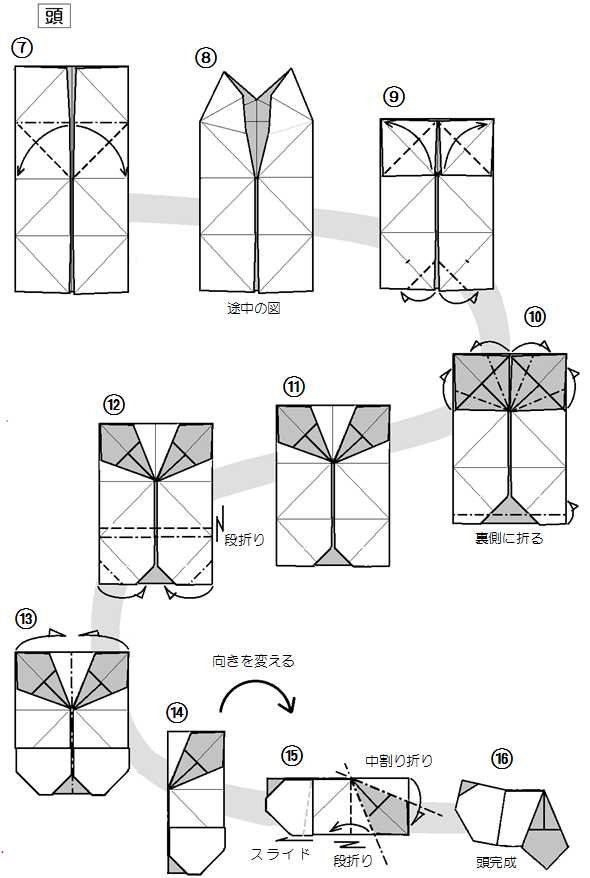 頭

⑦

⑧

途中の図

⑨

⑩

裏側に折る

⑪

⑫

段折り

⑬

向きを変える

⑭

⑮

中割り折り

スライド

段折り

⑯

頭完成