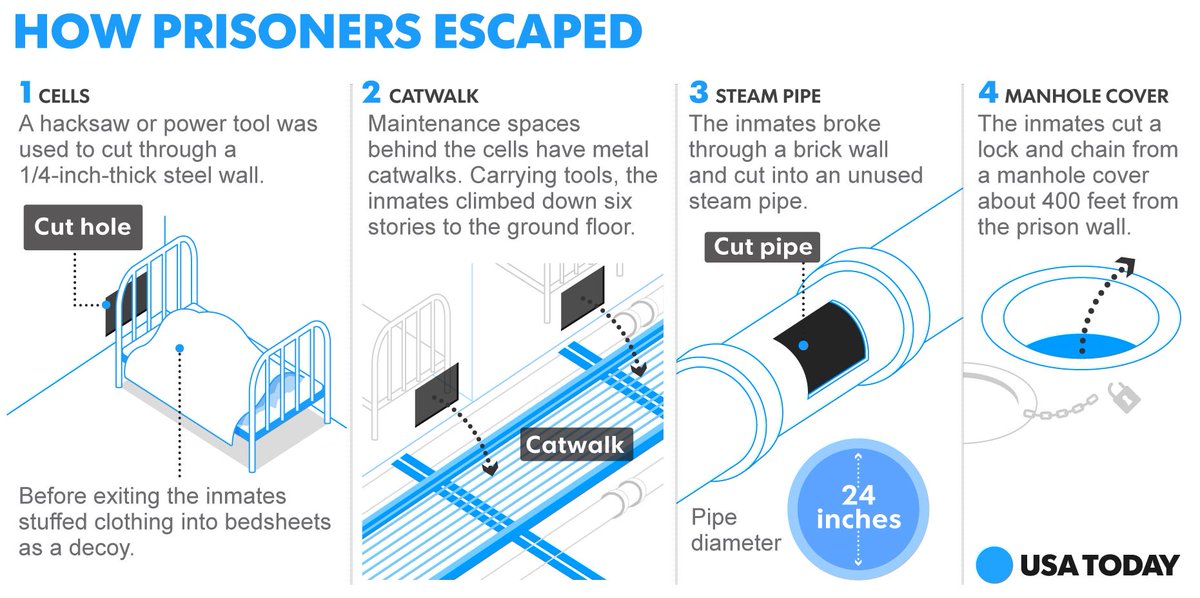 HOW PRISONERS ESCAPED

1 CELLS
A hacksaw or power tool was used to cut through a 1/4-inch-thick steel wall.

Cut hole

Before exiting the inmates stuffed clothing into bedsheets as a decoy.

2 CATWALK
Maintenance spaces behind the cells have metal catwalks. Carrying tools, the inmates climbed down six stories to the ground floor.

Catwalk

3 STEAM PIPE
The inmates broke through a brick wall and cut into an unused steam pipe.

Cut pipe

Pipe diameter

24 inches

4 MANHOLE COVER
The inmates cut a lock and chain from a manhole cover about 400 feet from the prison wall.

USA TODAY