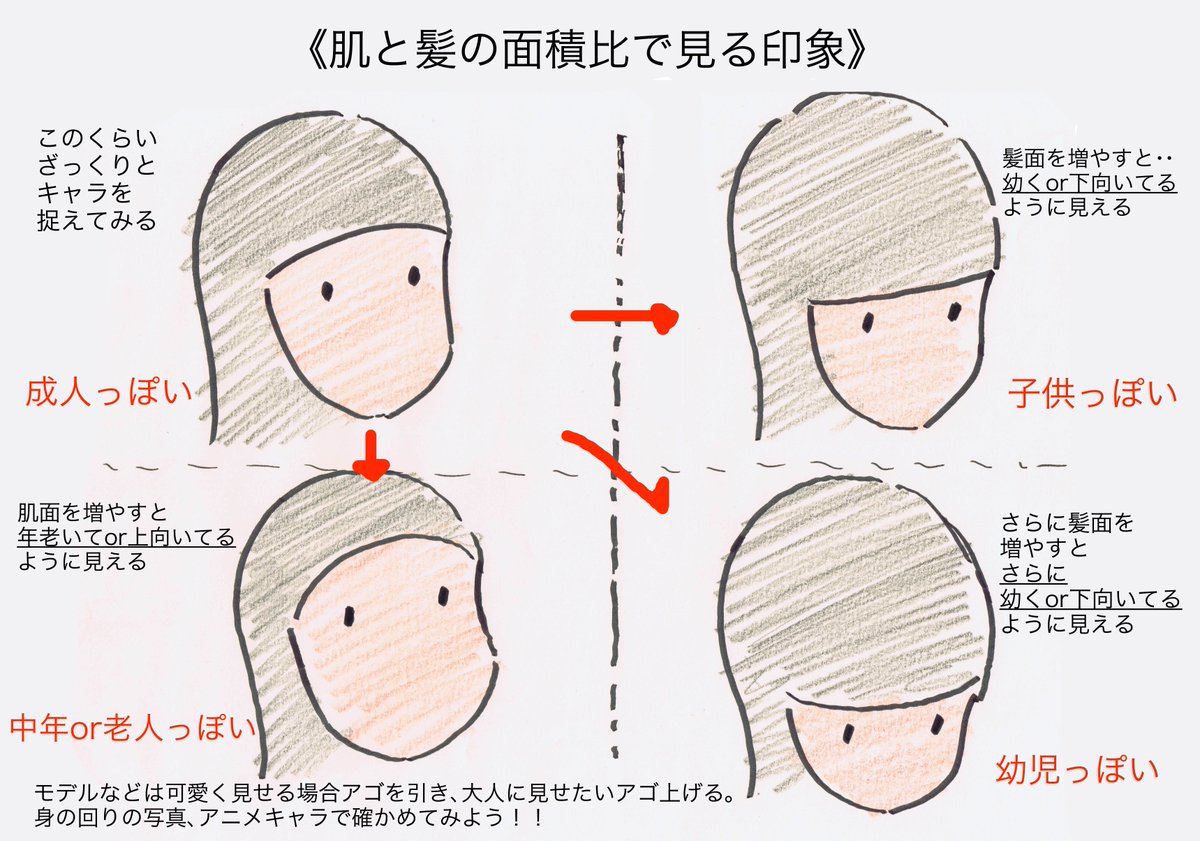 《肌と髪の面積比で見る印象》

このくらい
ざっくりと
キャラを
捉えてみる

成人っぽい

髪面を増やすと‥
幼くor下向いてる
ように見える

子供っぽい

肌面を増やすと
年老いてor上向いてる
ように見える

中年or老人っぽい

さらに髪面を
増やすと
さらに
幼くor下向いてる
ように見える

幼児っぽい

モデルなどは可愛く見せる場合アゴを引き、大人に見せたいアゴ上げる。
身の回りの写真、アニメキャラで確かめてみよう！！