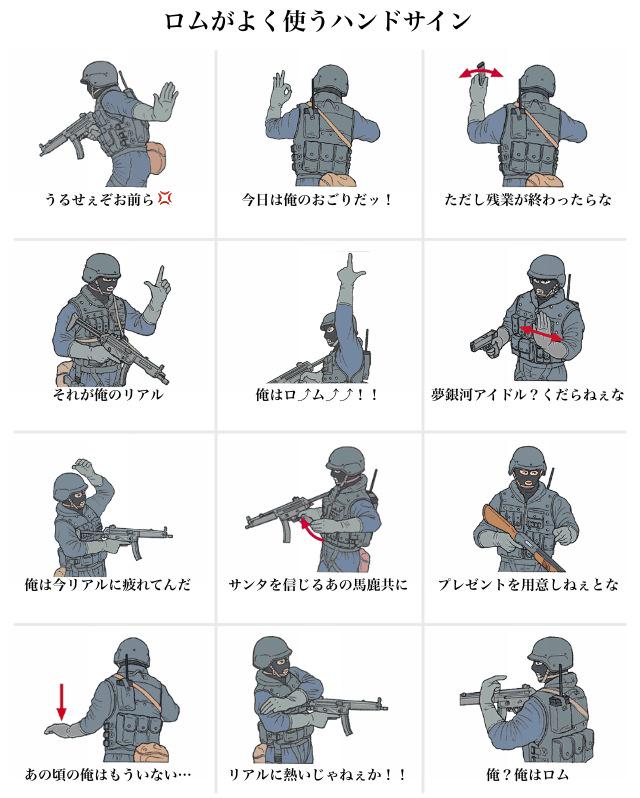 ロムがよく使うハンドサイン

うるせぇぞお前ら💢

今日は俺のおごりだッ！

ただし残業が終わったらな

それが俺のリアル

俺はロ⤴ム⤴⤴！！

夢銀河アイドル？くだらねぇな

俺は今リアルに疲れてんだ

サンタを信じるあの馬鹿共に

プレゼントを用意しねぇとな

あの頃の俺はもういない…

リアルに熱いじゃねぇか！！

俺？俺はロム