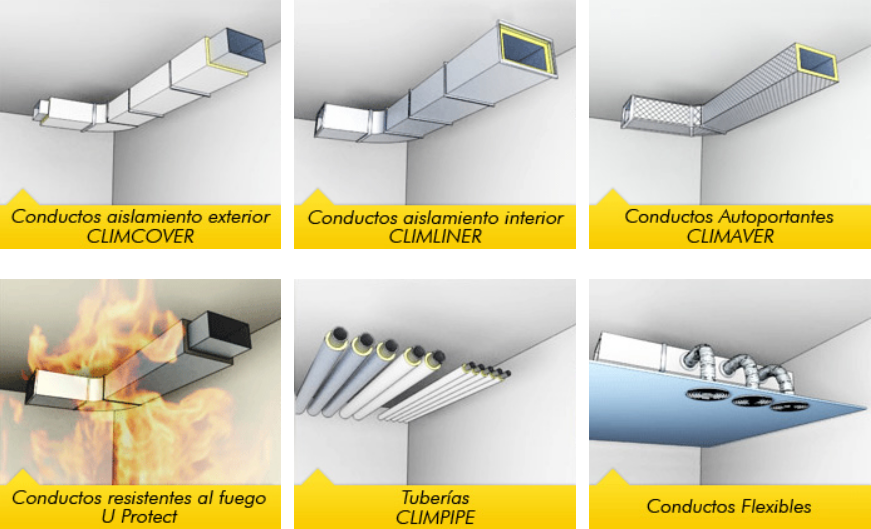 Conductos aislamiento exterior
CLIMCOVER

Conductos aislamiento interior
CLIMLINER

Conductos Autoportantes
CLIMAVER

Conductos resistentes al fuego
U Protect

Tuberías
CLIMPIPE

Conductos Flexibles