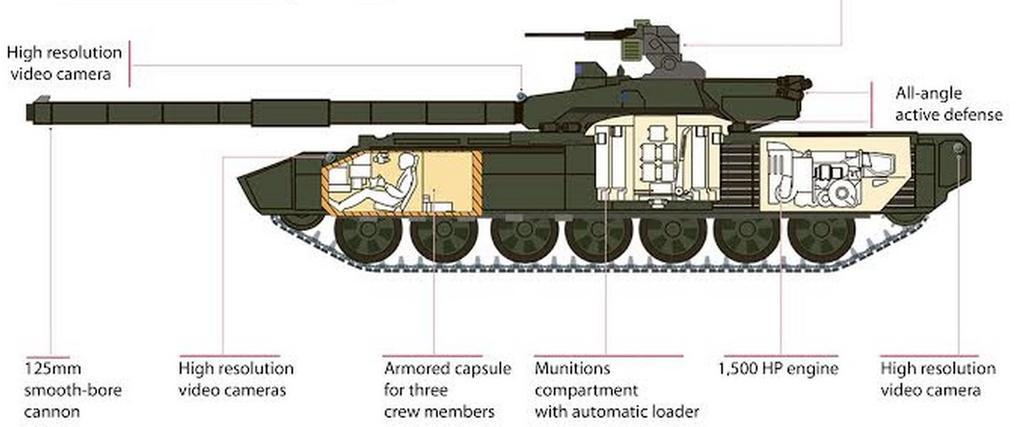 High resolution video camera

All-angle active defense

125mm smooth-bore cannon

High resolution video cameras

Armored capsule for three crew members

Munitions compartment with automatic loader

1,500 HP engine

High resolution video camera