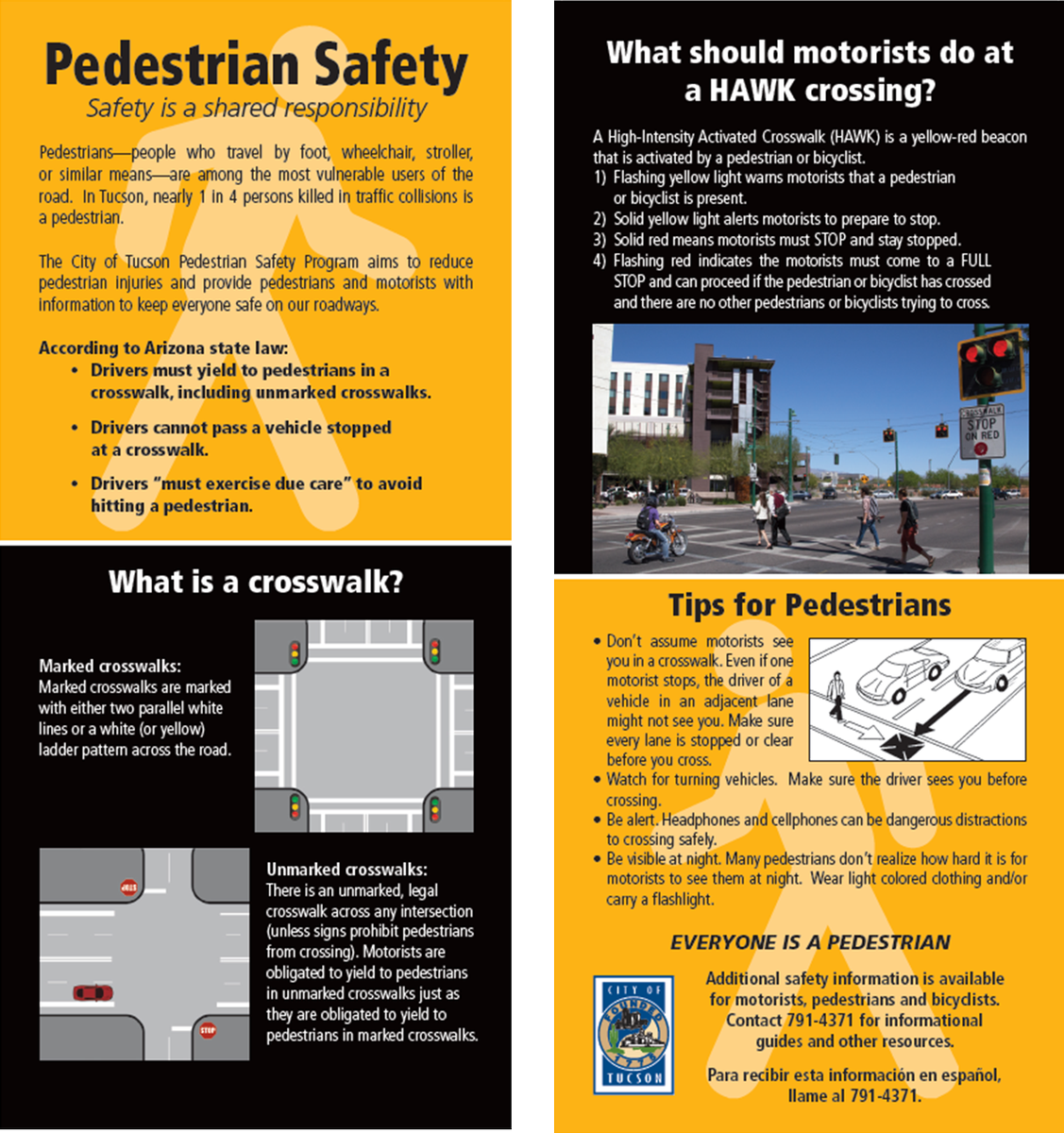 Pedestrian Safety
Safety is a shared responsibility

Pedestrians—people who travel by foot, wheelchair, stroller, or similar means—are among the most vulnerable users of the road. In Tucson, nearly 1 in 4 persons killed in traffic collisions is a pedestrian.

The City of Tucson Pedestrian Safety Program aims to reduce pedestrian injuries and provide pedestrians and motorists with information to keep everyone safe on our roadways.

According to Arizona state law:
• Drivers must yield to pedestrians in a crosswalk, including unmarked crosswalks.
• Drivers cannot pass a vehicle stopped at a crosswalk.
• Drivers "must exercise due care" to avoid hitting a pedestrian.

What is a crosswalk?

Marked crosswalks:
Marked crosswalks are marked with either two parallel white lines or a white (or yellow) ladder pattern across the road.

STOP

STOP

Unmarked crosswalks:
There is an unmarked, legal crosswalk across any intersection (unless signs prohibit pedestrians from crossing). Motorists are obligated to yield to pedestrians in unmarked crosswalks just as they are obligated to yield to pedestrians in marked crosswalks.

What should motorists do at a HAWK crossing?

A High-Intensity Activated Crosswalk (HAWK) is a yellow-red beacon that is activated by a pedestrian or bicyclist.
1) Flashing yellow light warns motorists that a pedestrian or bicyclist is present.
2) Solid yellow light alerts motorists to prepare to stop.
3) Solid red means motorists must STOP and stay stopped.
4) Flashing red indicates the motorists must come to a FULL STOP and can proceed if the pedestrian or bicyclist has crossed and there are no other pedestrians or bicyclists trying to cross.

CROSSWALK
STOP
ON RED

Tips for Pedestrians

• Don't assume motorists see you in a crosswalk. Even if one motorist stops, the driver of a vehicle in an adjacent lane might not see you. Make sure every lane is stopped or clear before you cross.
• Watch for turning vehicles. Make sure the driver sees you before crossing.
• Be alert. Headphones and cellphones can be dangerous distractions to crossing safely.
• Be visible at night. Many pedestrians don't realize how hard it is for motorists to see them at night. Wear light colored clothing and/or carry a flashlight.

EVERYONE IS A PEDESTRIAN

CITY OF
FOUNDED
TUCSON

Additional safety information is available for motorists, pedestrians and bicyclists. Contact 791-4371 for informational guides and other resources.

Para recibir esta información en español, llame al 791-4371.