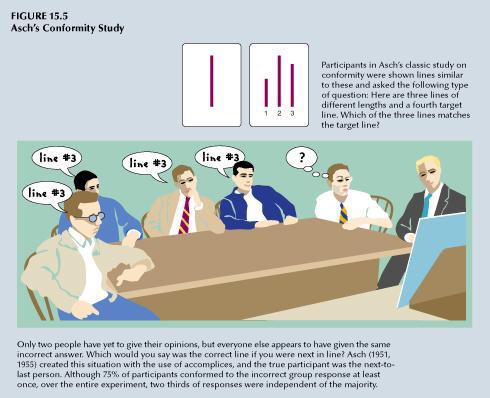 FIGURE 15.5
Asch's Conformity Study

1 2 3

Participants in Asch's classic study on conformity were shown lines similar to these and asked the following type of question: Here are three lines of different lengths and a fourth target line. Which of the three lines matches the target line?

line #3

line #3

line #3

line #3

?

Only two people have yet to give their opinions, but everyone else appears to have given the same incorrect answer. Which would you say was the correct line if you were next in line? Asch (1951, 1955) created this situation with the use of accomplices, and the true participant was the next-to-last person. Although 75% of participants conformed to the incorrect group response at least once, over the entire experiment, two thirds of responses were independent of the majority.