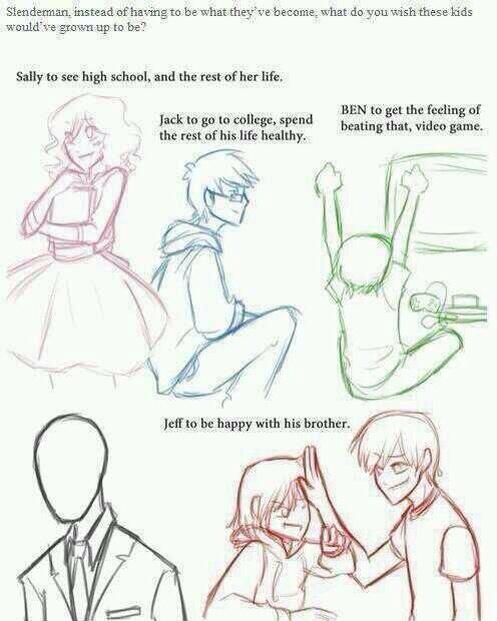 Slenderman, instead of having to be what they've become, what do you wish these kids would've grown up to be?

Sally to see high school, and the rest of her life.

Jack to go to college, spend the rest of his life healthy.

BEN to get the feeling of beating that, video game.

Jeff to be happy with his brother.