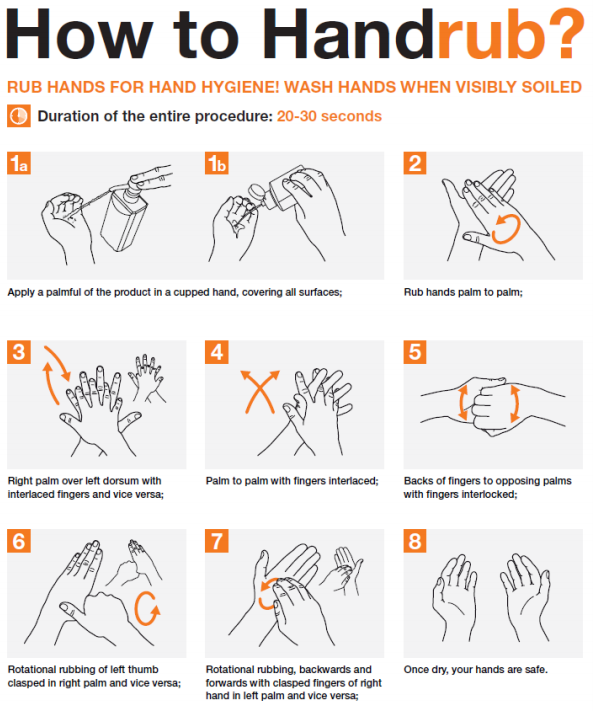 How to Handrub?

RUB HANDS FOR HAND HYGIENE! WASH HANDS WHEN VISIBLY SOILED

Duration of the entire procedure: 20-30 seconds

1a

1b

Apply a palmful of the product in a cupped hand, covering all surfaces;

2

Rub hands palm to palm;

3

Right palm over left dorsum with interlaced fingers and vice versa;

4

Palm to palm with fingers interlaced;

5

Backs of fingers to opposing palms with fingers interlocked;

6

Rotational rubbing of left thumb clasped in right palm and vice versa;

7

Rotational rubbing, backwards and forwards with clasped fingers of right hand in left palm and vice versa;

8

Once dry, your hands are safe.