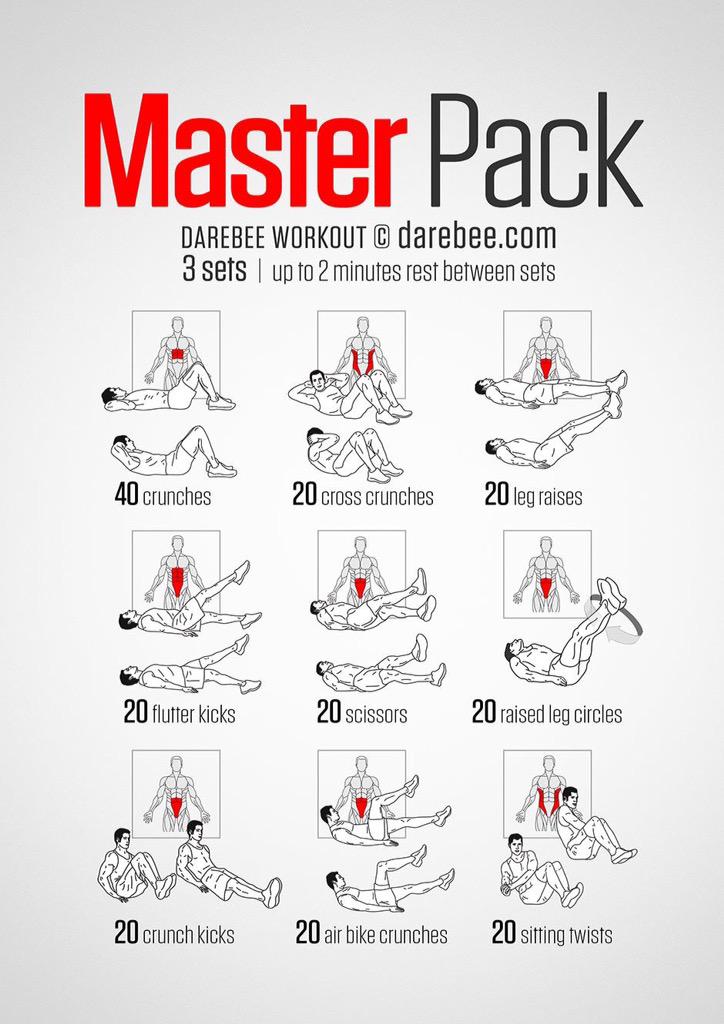 Master Pack

DAREBEE WORKOUT © darebee.com
3 sets | up to 2 minutes rest between sets

40 crunches

20 cross crunches

20 leg raises

20 flutter kicks

20 scissors

20 raised leg circles

20 crunch kicks

20 air bike crunches

20 sitting twists