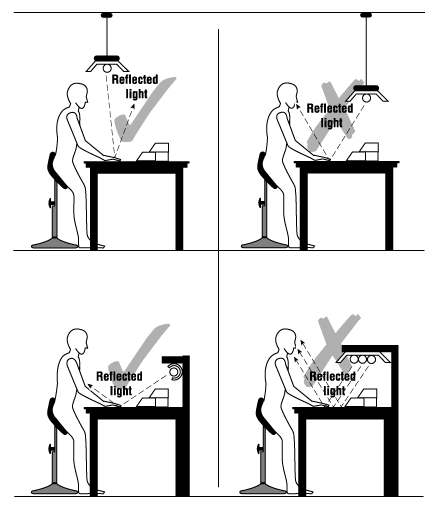 Reflected light

Reflected light

Reflected light

Reflected light