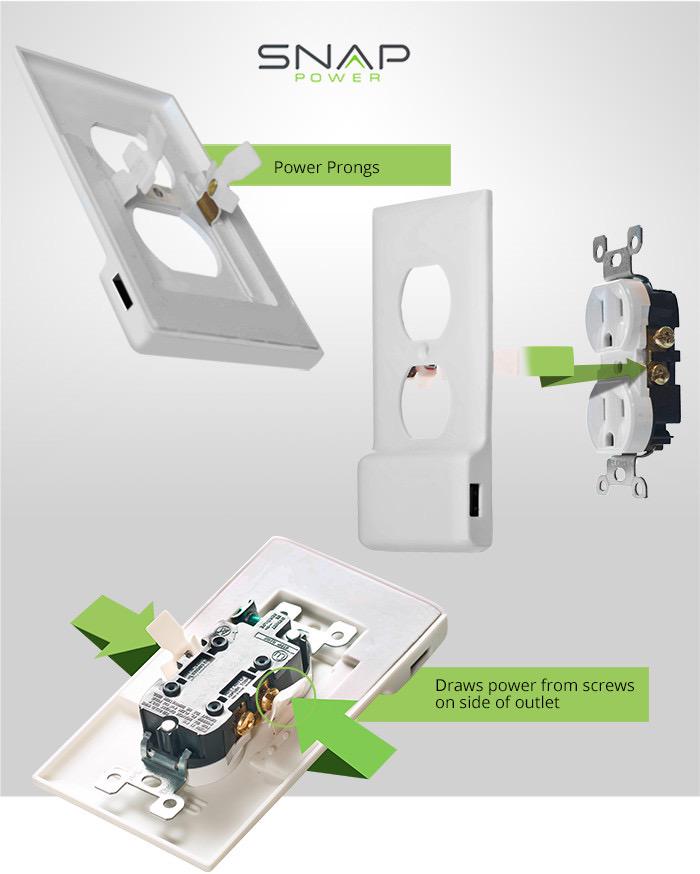 SNAP
POWER

Power Prongs

Draws power from screws on side of outlet