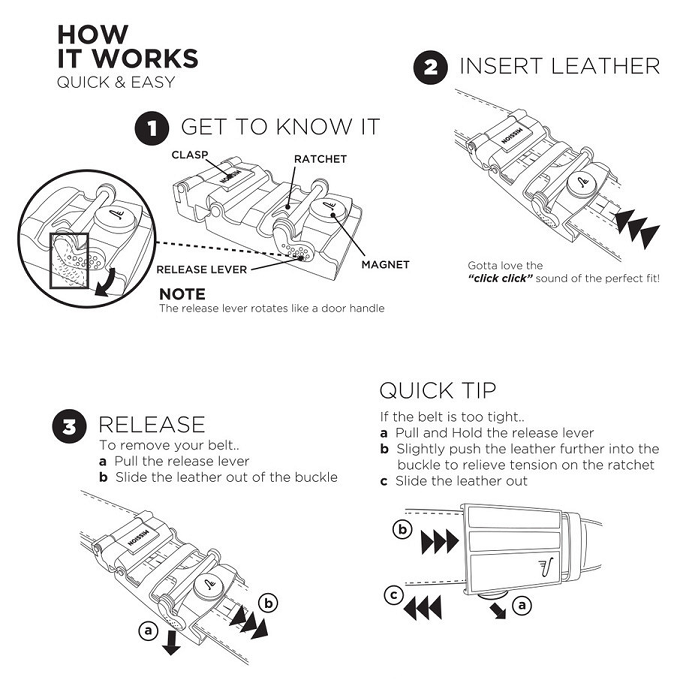 HOW
IT WORKS
QUICK & EASY

1 GET TO KNOW IT

CLASP
MISSION
RATCHET
RELEASE LEVER
MAGNET

NOTE
The release lever rotates like a door handle

2 INSERT LEATHER

MISSION

Gotta love the
"click click" sound of the perfect fit!

3 RELEASE
To remove your belt..
a Pull the release lever
b Slide the leather out of the buckle

MISSION
a
b

QUICK TIP
If the belt is too tight..
a Pull and Hold the release lever
b Slightly push the leather further into the buckle to relieve tension on the ratchet
c Slide the leather out

b
c
a